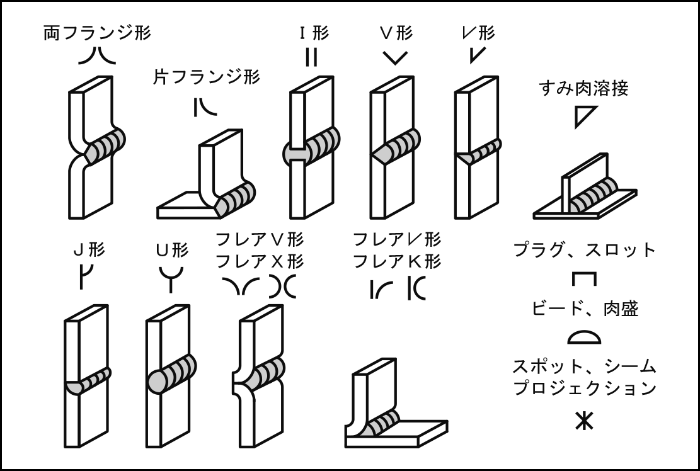 両フランジ形

片フランジ形

I形

V形

レ形

すみ肉溶接

J形

U形

フレアV形
フレアX形

フレアレ形
フレアK形

プラグ、スロット

ビード、肉盛

スポット、シーム
プロジェクション